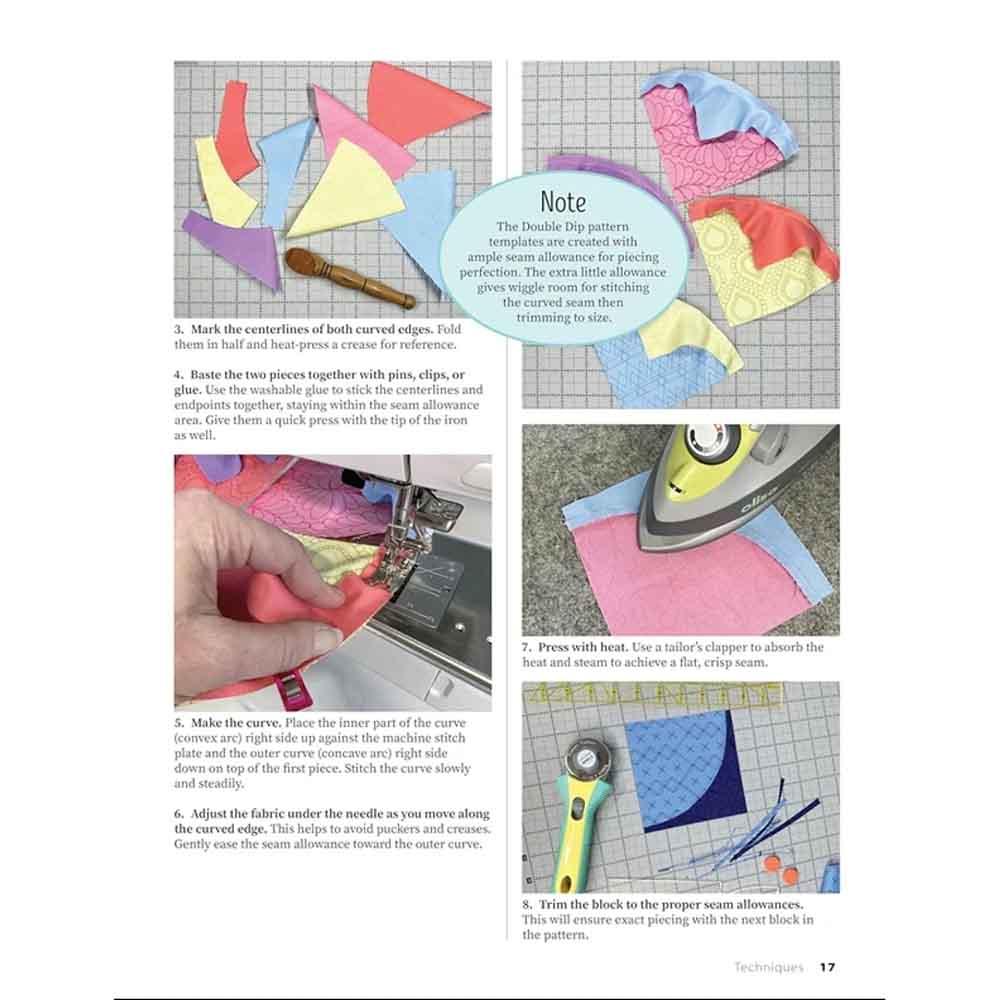 3. Mark the centerlines of both curved edges. Fold them in half and heat-press a crease for reference.

4. Baste the two pieces together with pins, clips, or glue. Use the washable glue to stick the centerlines and endpoints together, staying within the seam allowance area. Give them a quick press with the tip of the iron as well.

5. Make the curve. Place the inner part of the curve (convex arc) right side up against the machine stitch plate and the outer curve (concave arc) right side down on top of the first piece. Stitch the curve slowly and steadily.

6. Adjust the fabric under the needle as you move along the curved edge. This helps to avoid puckers and creases. Gently ease the seam allowance toward the outer curve.

Note
The Double Dip pattern templates are created with ample seam allowance for piecing perfection. The extra little allowance gives wiggle room for stitching the curved seam then trimming to size.

7. Press with heat. Use a tailor's clapper to absorb the heat and steam to achieve a flat, crisp seam.

8. Trim the block to the proper seam allowances. This will ensure exact piecing with the next block in the pattern.

Techniques 17