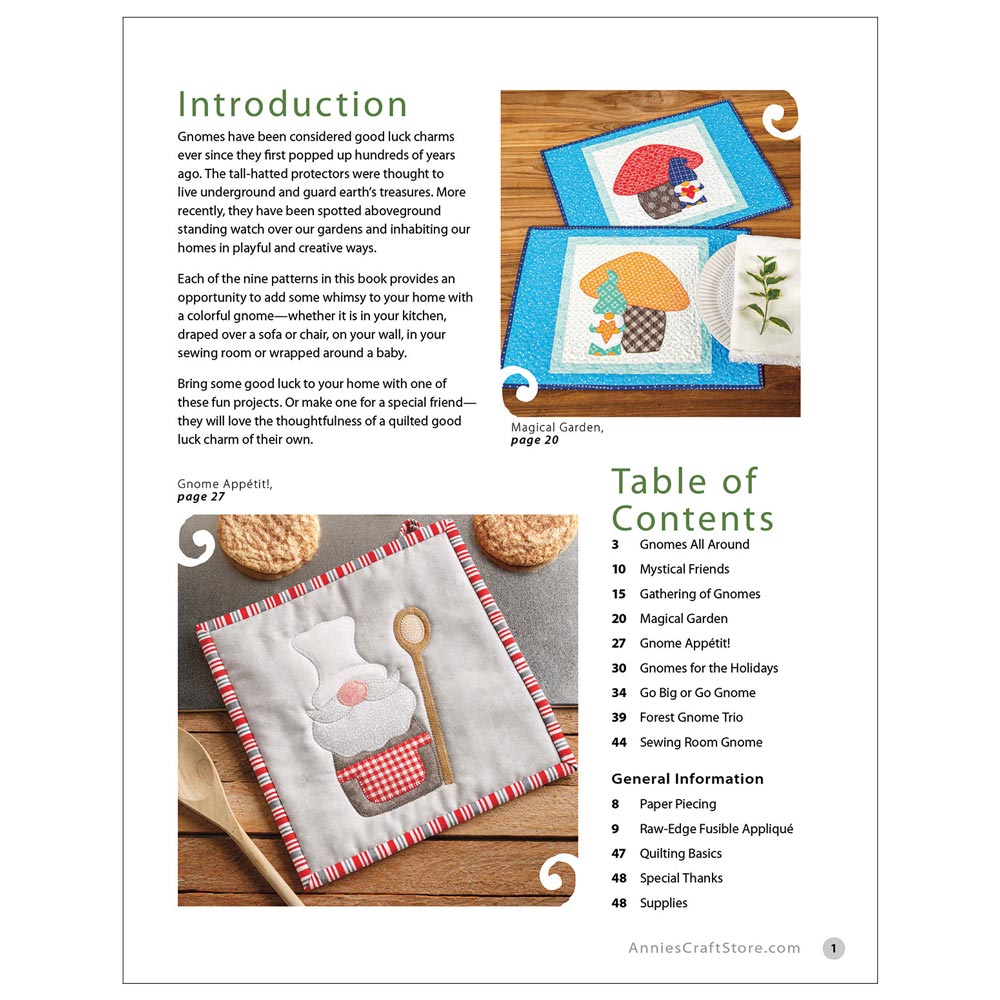 Introduction

Gnomes have been considered good luck charms ever since they first popped up hundreds of years ago. The tall-hatted protectors were thought to live underground and guard earth's treasures. More recently, they have been spotted aboveground standing watch over our gardens and inhabiting our homes in playful and creative ways.

Each of the nine patterns in this book provides an opportunity to add some whimsy to your home with a colorful gnome—whether it is in your kitchen, draped over a sofa or chair, on your wall, in your sewing room or wrapped around a baby.

Bring some good luck to your home with one of these fun projects. Or make one for a special friend—they will love the thoughtfulness of a quilted good luck charm of their own.

Magical Garden, page 20

Gnome Appétit!, page 27

Table of Contents

3 Gnomes All Around
10 Mystical Friends
15 Gathering of Gnomes
20 Magical Garden
27 Gnome Appétit!
30 Gnomes for the Holidays
34 Go Big or Go Gnome
39 Forest Gnome Trio
44 Sewing Room Gnome

General Information

8 Paper Piecing
9 Raw-Edge Fusible Appliqué
47 Quilting Basics
48 Special Thanks
48 Supplies

AnniesCraftStore.com 1