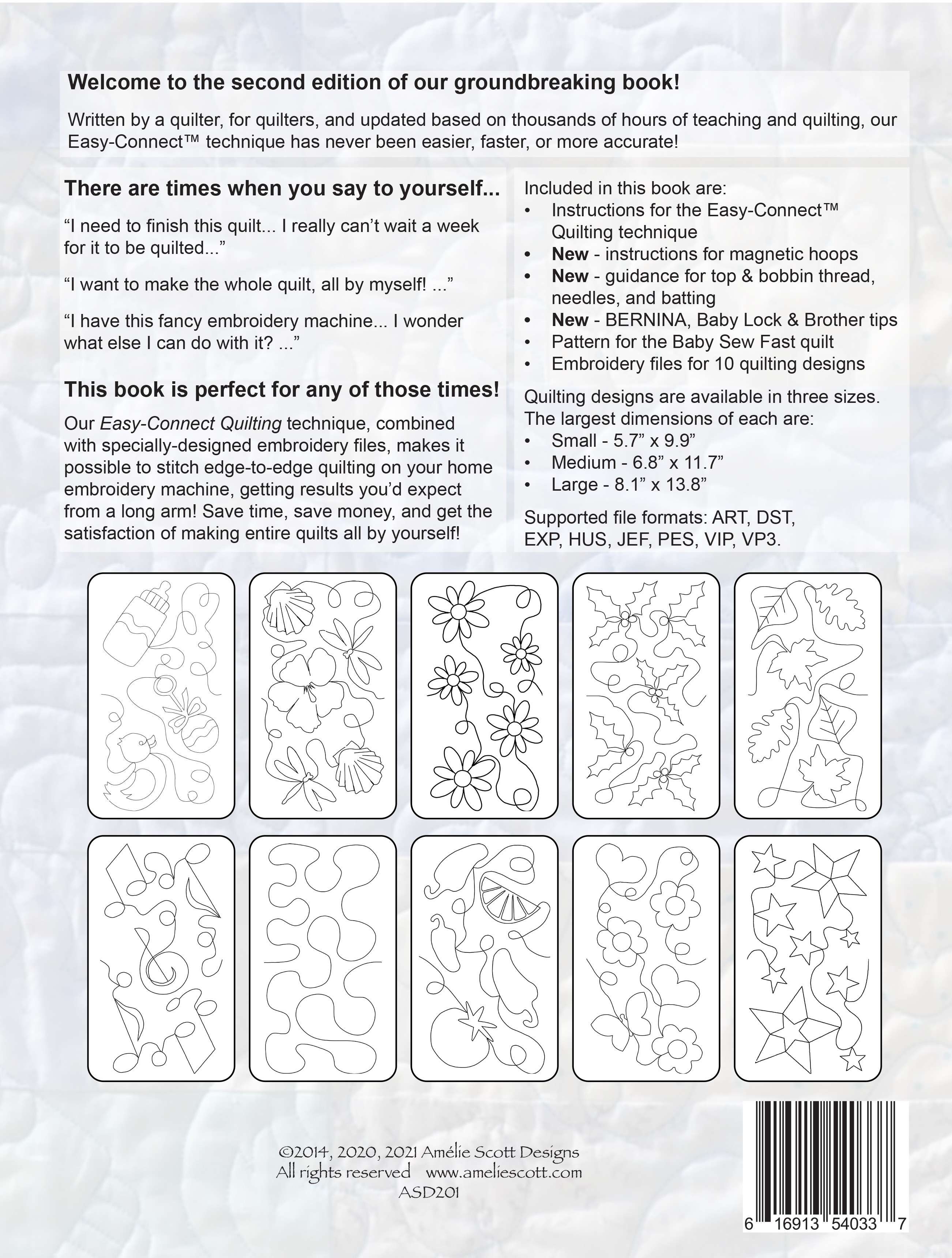 Welcome to the second edition of our groundbreaking book!

Written by a quilter, for quilters, and updated based on thousands of hours of teaching and quilting, our Easy-Connect™ technique has never been easier, faster, or more accurate!

There are times when you say to yourself...

“I need to finish this quilt... I really can’t wait a week for it to be quilted...”

“I want to make the whole quilt, all by myself! ...”

“I have this fancy embroidery machine... I wonder what else I can do with it? ...”

This book is perfect for any of those times!

Our Easy-Connect Quilting technique, combined with specially-designed embroidery files, makes it possible to stitch edge-to-edge quilting on your home embroidery machine, getting results you’d expect from a long arm! Save time, save money, and get the satisfaction of making entire quilts all by yourself!

Included in this book are:
• Instructions for the Easy-Connect™ Quilting technique
• New - instructions for magnetic hoops
• New - guidance for top & bobbin thread, needles, and batting
• New - BERNINA, Baby Lock & Brother tips
• Pattern for the Baby Sew Fast quilt
• Embroidery files for 10 quilting designs

Quilting designs are available in three sizes. The largest dimensions of each are:
• Small - 5.7” x 9.9”
• Medium - 6.8” x 11.7”
• Large - 8.1” x 13.8”

Supported file formats: ART, DST, EXP, HUS, JEF, PES, VIP, VP3.

©2014, 2020, 2021 Amélie Scott Designs
All rights reserved www.ameliescott.com
ASD201

6 16913 54033 7