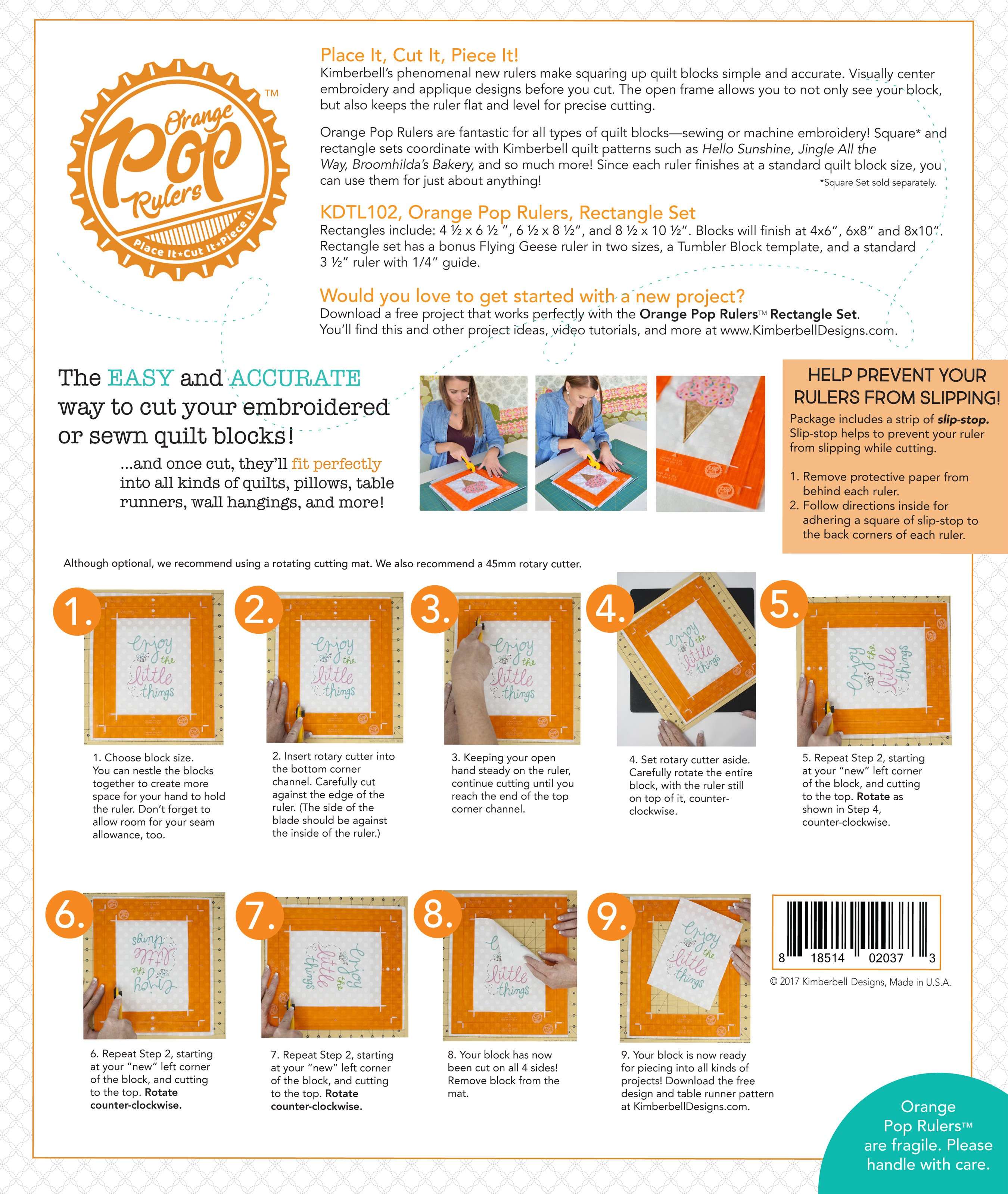 Orange Pop Rulers™
Place It★Cut It★Piece It

Place It, Cut It, Piece It!
Kimberbell's phenomenal new rulers make squaring up quilt blocks simple and accurate. Visually center embroidery and applique designs before you cut. The open frame allows you to not only see your block, but also keeps the ruler flat and level for precise cutting.

Orange Pop Rulers are fantastic for all types of quilt blocks—sewing or machine embroidery! Square* and rectangle sets coordinate with Kimberbell quilt patterns such as Hello Sunshine, Jingle All the Way, Broomhilda's Bakery, and so much more! Since each ruler finishes at a standard quilt block size, you can use them for just about anything!
*Square Set sold separately.

KDTL102, Orange Pop Rulers, Rectangle Set
Rectangles include: 4 ½ x 6 ½ ", 6 ½ x 8 ½", and 8 ½ x 10 ½". Blocks will finish at 4x6", 6x8" and 8x10". Rectangle set has a bonus Flying Geese ruler in two sizes, a Tumbler Block template, and a standard 3 ½" ruler with 1/4" guide.

Would you love to get started with a new project?
Download a free project that works perfectly with the Orange Pop Rulers™ Rectangle Set. You'll find this and other project ideas, video tutorials, and more at www.KimberbellDesigns.com.

The EASY and ACCURATE way to cut your embroidered or sewn quilt blocks!
...and once cut, they'll fit perfectly into all kinds of quilts, pillows, table runners, wall hangings, and more!

HELP PREVENT YOUR RULERS FROM SLIPPING!
Package includes a strip of slip-stop. Slip-stop helps to prevent your ruler from slipping while cutting.
1. Remove protective paper from behind each ruler.
2. Follow directions inside for adhering a square of slip-stop to the back corners of each ruler.

Although optional, we recommend using a rotating cutting mat. We also recommend a 45mm rotary cutter.

1.
Enjoy the little things
1. Choose block size. You can nestle the blocks together to create more space for your hand to hold the ruler. Don't forget to allow room for your seam allowance, too.

2.
Enjoy the little things
2. Insert rotary cutter into the bottom corner channel. Carefully cut against the edge of the ruler. (The side of the blade should be against the inside of the ruler.)

3.
Enjoy the little things
3. Keeping your open hand steady on the ruler, continue cutting until you reach the end of the top corner channel.

4.
Enjoy the little things
4. Set rotary cutter aside. Carefully rotate the entire block, with the ruler still on top of it, counter-clockwise.

5.
Enjoy the little things
5. Repeat Step 2, starting at your "new" left corner of the block, and cutting to the top. Rotate as shown in Step 4, counter-clockwise.

6.
Enjoy the little things
6. Repeat Step 2, starting at your "new" left corner of the block, and cutting to the top. Rotate counter-clockwise.

7.
Enjoy the little things
7. Repeat Step 2, starting at your "new" left corner of the block, and cutting to the top. Rotate counter-clockwise.

8.
little things
8. Your block has now been cut on all 4 sides! Remove block from the mat.

9.
Enjoy the little things
9. Your block is now ready for piecing into all kinds of projects! Download the free design and table runner pattern at KimberbellDesigns.com.

8 18514 02037 3
© 2017 Kimberbell Designs, Made in U.S.A.

Orange Pop Rulers™ are fragile. Please handle with care.