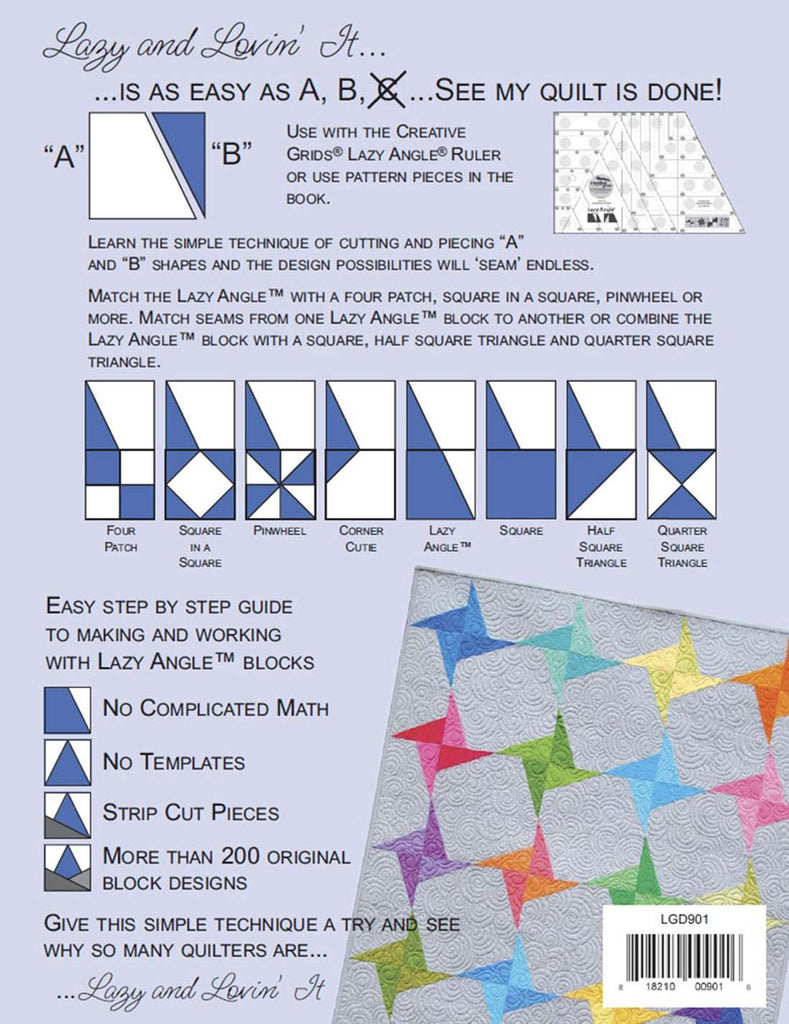 Lazy and Lovin' It...

...IS AS EASY AS A, B, C...SEE MY QUILT IS DONE!

"A" "B"

USE WITH THE CREATIVE GRIDS® LAZY ANGLE® RULER OR USE PATTERN PIECES IN THE BOOK.

Lazy Angle

LEARN THE SIMPLE TECHNIQUE OF CUTTING AND PIECING "A" AND "B" SHAPES AND THE DESIGN POSSIBILITIES WILL 'SEAM' ENDLESS.

MATCH THE LAZY ANGLE™ WITH A FOUR PATCH, SQUARE IN A SQUARE, PINWHEEL OR MORE. MATCH SEAMS FROM ONE LAZY ANGLE™ BLOCK TO ANOTHER OR COMBINE THE LAZY ANGLE™ BLOCK WITH A SQUARE, HALF SQUARE TRIANGLE AND QUARTER SQUARE TRIANGLE.

FOUR PATCH

SQUARE IN A SQUARE

PINWHEEL

CORNER CUTIE

LAZY ANGLE™

SQUARE

HALF SQUARE TRIANGLE

QUARTER SQUARE TRIANGLE

EASY STEP BY STEP GUIDE TO MAKING AND WORKING WITH LAZY ANGLE™ BLOCKS

NO COMPLICATED MATH

NO TEMPLATES

STRIP CUT PIECES

MORE THAN 200 ORIGINAL BLOCK DESIGNS

GIVE THIS SIMPLE TECHNIQUE A TRY AND SEE WHY SO MANY QUILTERS ARE...

...Lazy and Lovin' It

LGD901

8 18210 00901 6